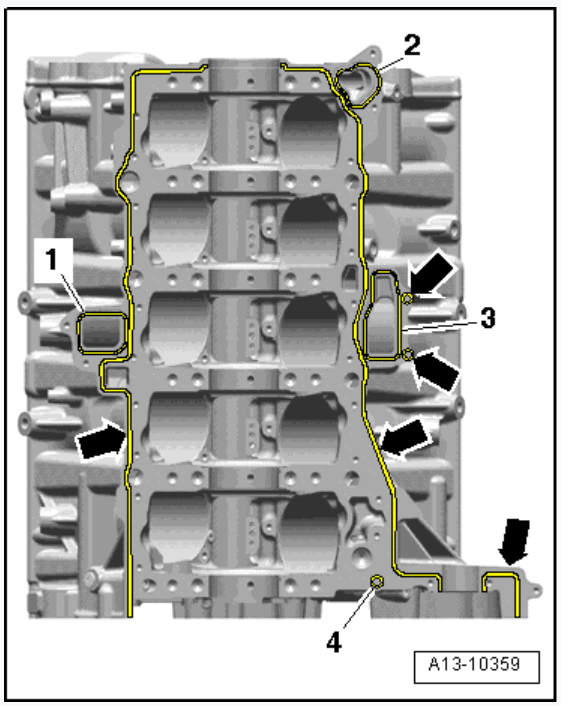 2
1
3
4
A13-10359